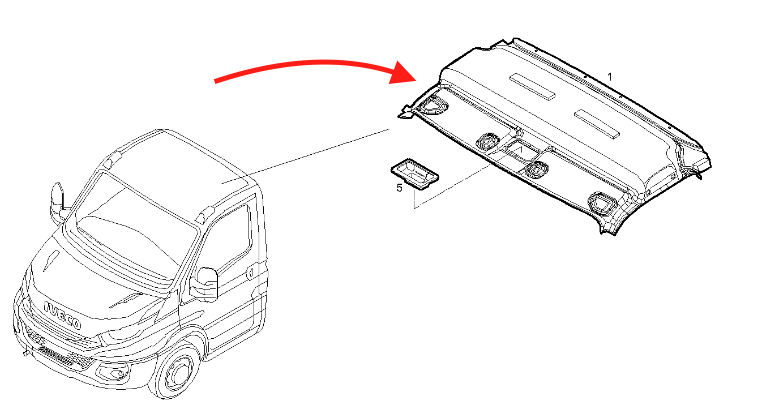 1
5
IVECO