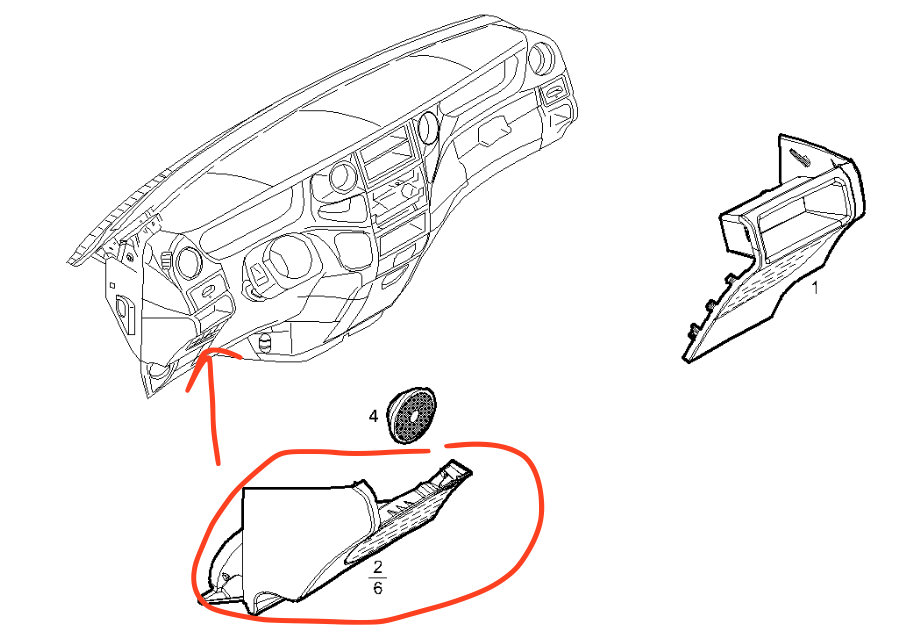 1

4

2
6