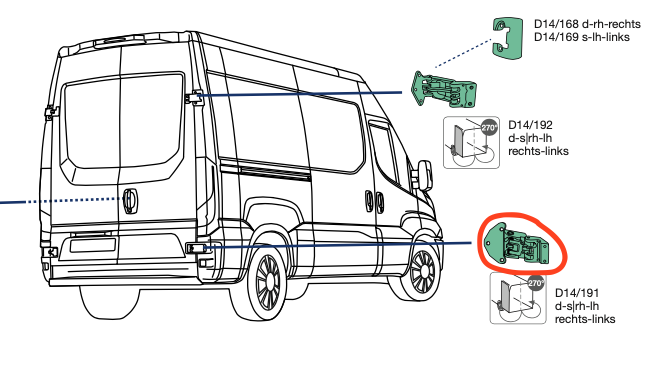 D14/168 d-rh-rechts
D14/169 s-lh-links

270°

D14/192
d-s|rh-lh
rechts-links

270°

D14/191
d-s|rh-lh
rechts-links