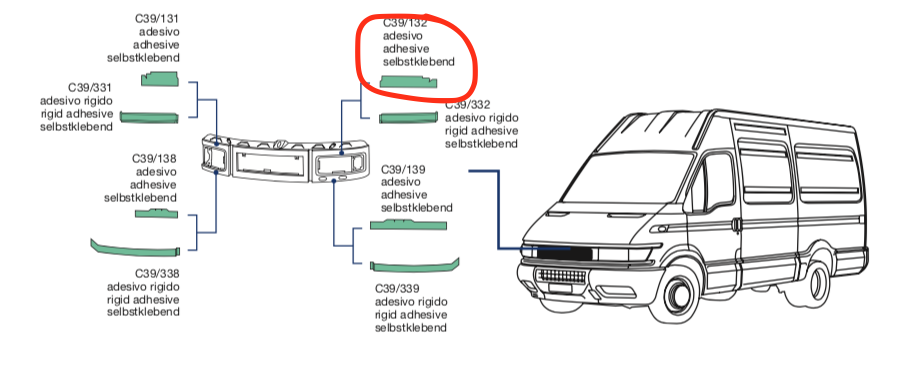 C39/131
adesivo
adhesive
selbstklebend

C39/331
adesivo rigido
rigid adhesive
selbstklebend

C39/138
adesivo
adhesive
selbstklebend

C39/338
adesivo rigido
rigid adhesive
selbstklebend

C39/132
adesivo
adhesive
selbstklebend

C39/332
adesivo rigido
rigid adhesive
selbstklebend

C39/139
adesivo
adhesive
selbstklebend

C39/339
adesivo rigido
rigid adhesive
selbstklebend