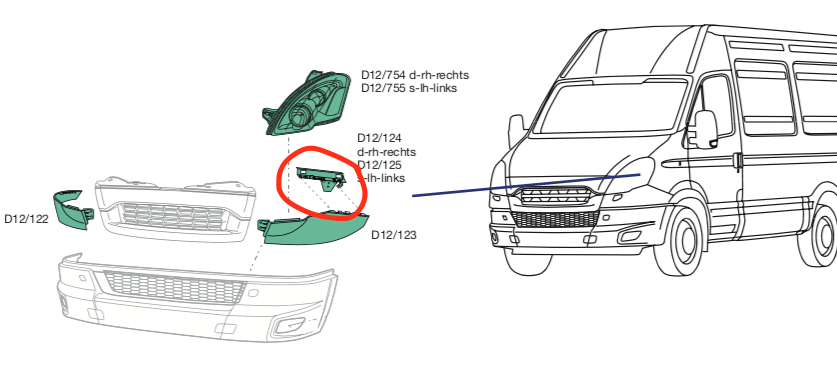 D12/754 d-rh-rechts
D12/755 s-lh-links

D12/124
d-rh-rechts
D12/125
s-lh-links

D12/122

D12/123