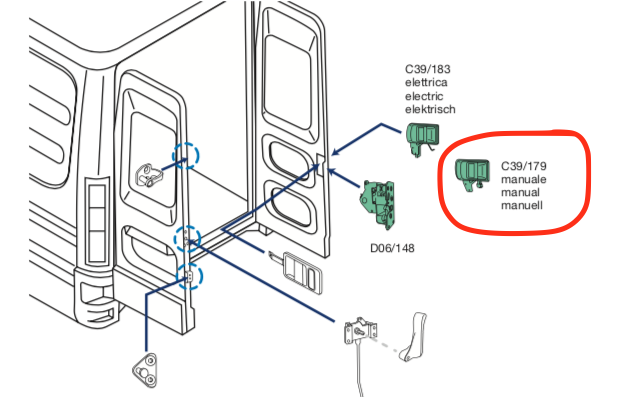 C39/183
elettrica
electric
elektrisch

C39/179
manuale
manual
manuell

D06/148