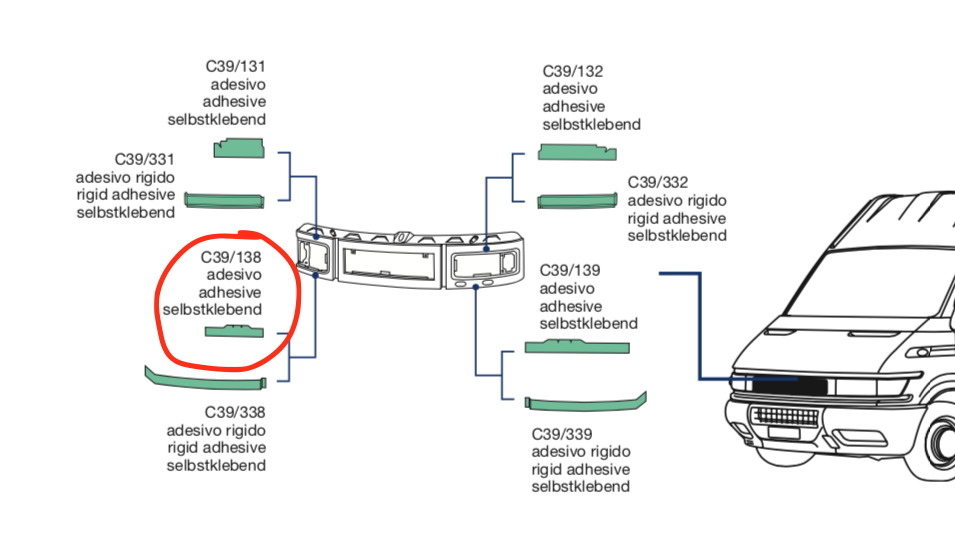 C39/131
adesivo
adhesive
selbstklebend

C39/331
adesivo rigido
rigid adhesive
selbstklebend

C39/138
adesivo
adhesive
selbstklebend

C39/338
adesivo rigido
rigid adhesive
selbstklebend

C39/132
adesivo
adhesive
selbstklebend

C39/332
adesivo rigido
rigid adhesive
selbstklebend

C39/139
adesivo
adhesive
selbstklebend

C39/339
adesivo rigido
rigid adhesive
selbstklebend