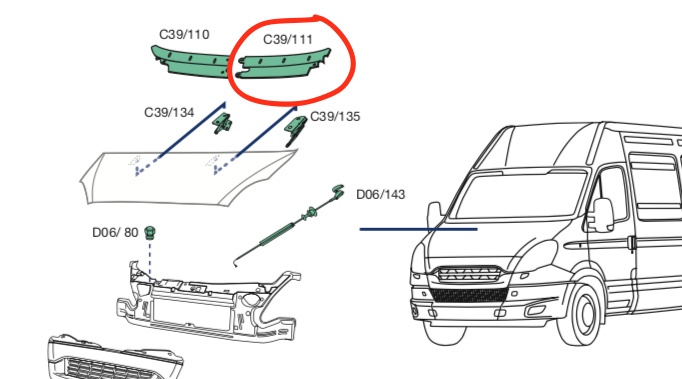 C39/110

C39/111

C39/134

C39/135

D06/143

D06/ 80