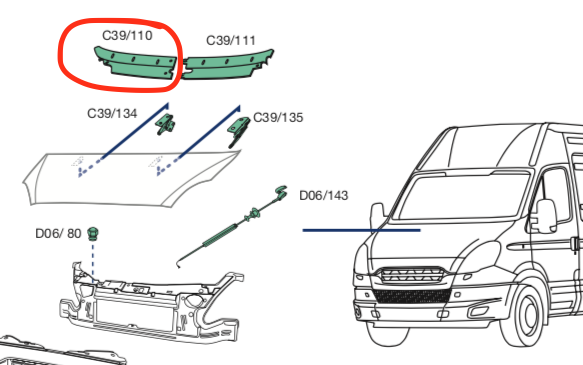 C39/110
C39/111
C39/134
C39/135
D06/143
D06/ 80