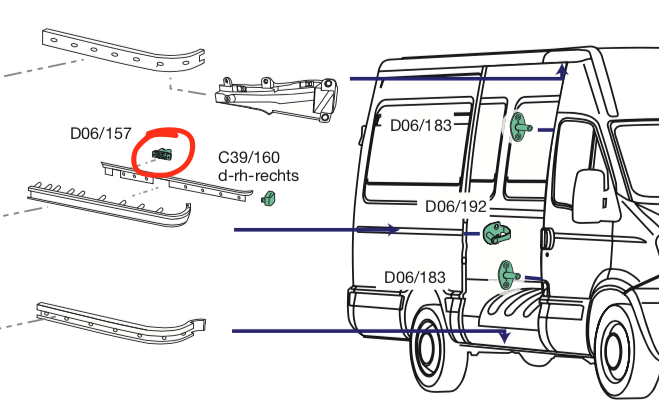 D06/157

C39/160
d-rh-rechts

D06/183

D06/192

D06/183