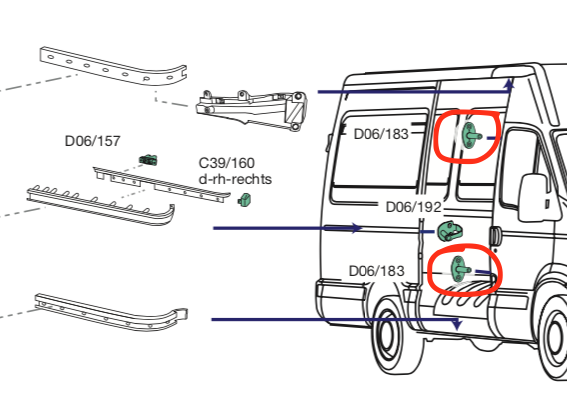 D06/157

C39/160
d-rh-rechts

D06/183

D06/192

D06/183