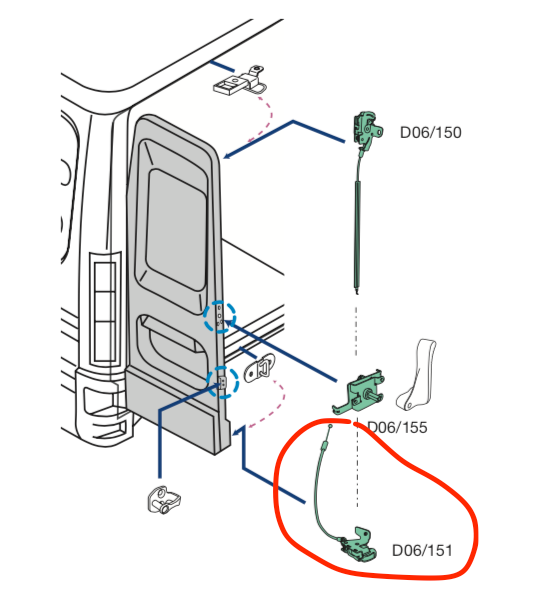 D06/150

D06/155

D06/151