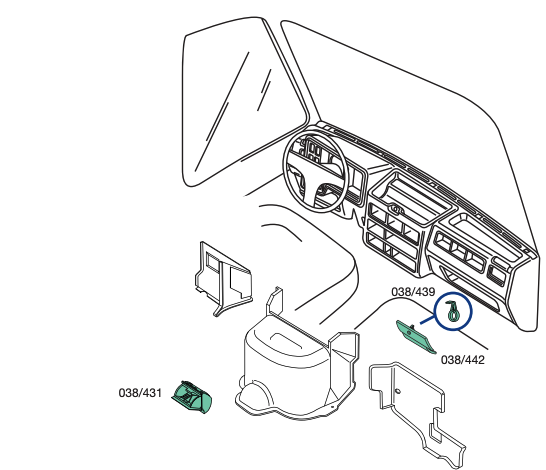 038/439

038/442

038/431