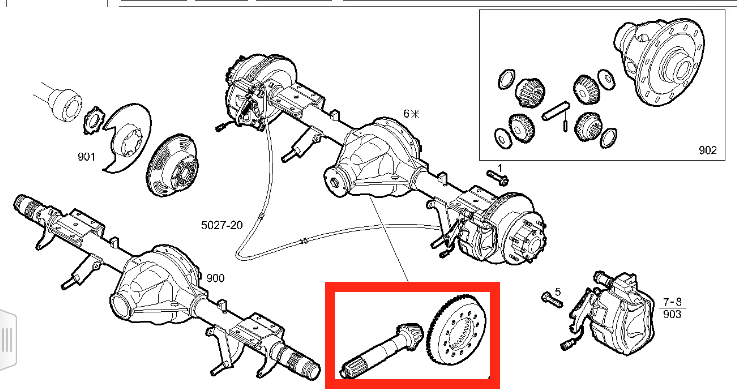 902

6Ж

901

1

5027-20

900

5

7-8
903