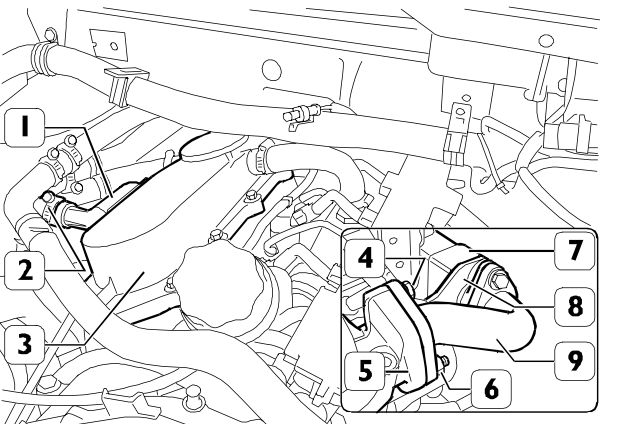 1
2
3
4
5
6
7
8
9