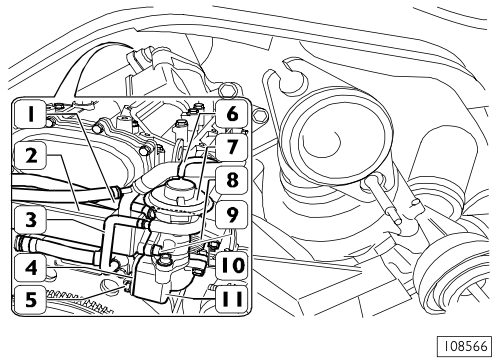 1
2
3
4
5
6
7
8
9
10
11
108566