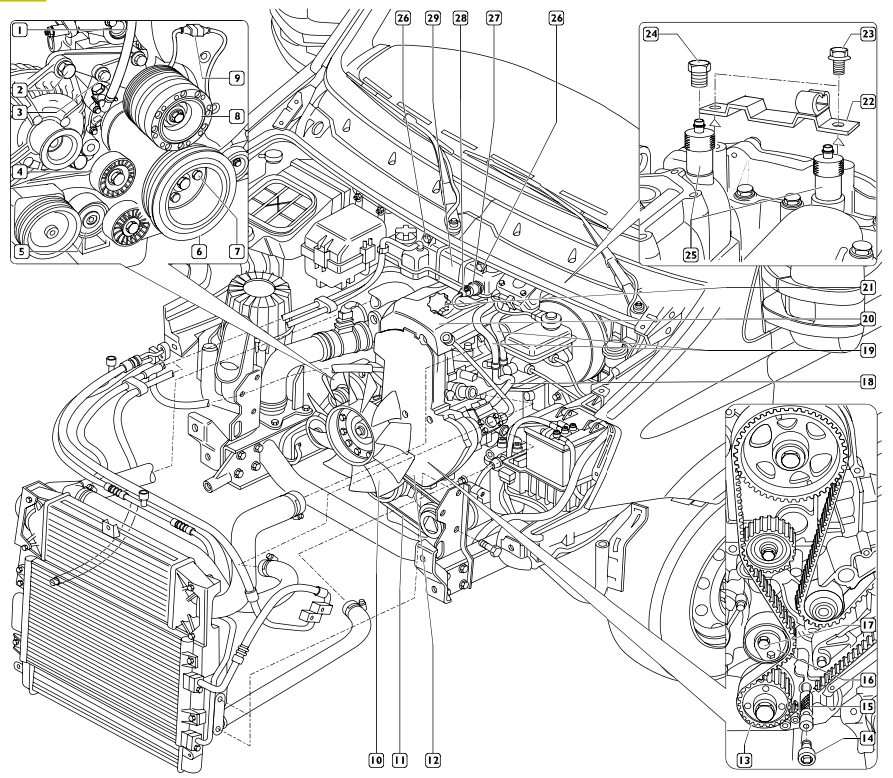 1
2
3
4
5
6
7
8
9
26
29
28
27
26
24
23
22
25
21
20
19
18
17
16
15
14
13
10
11
12