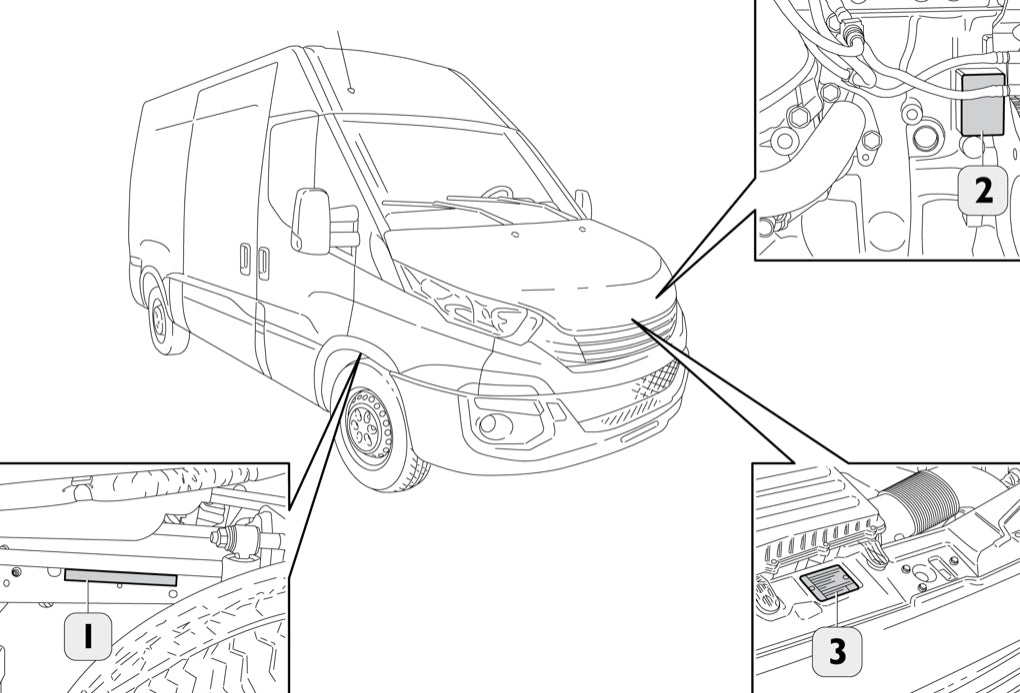 2

1

3